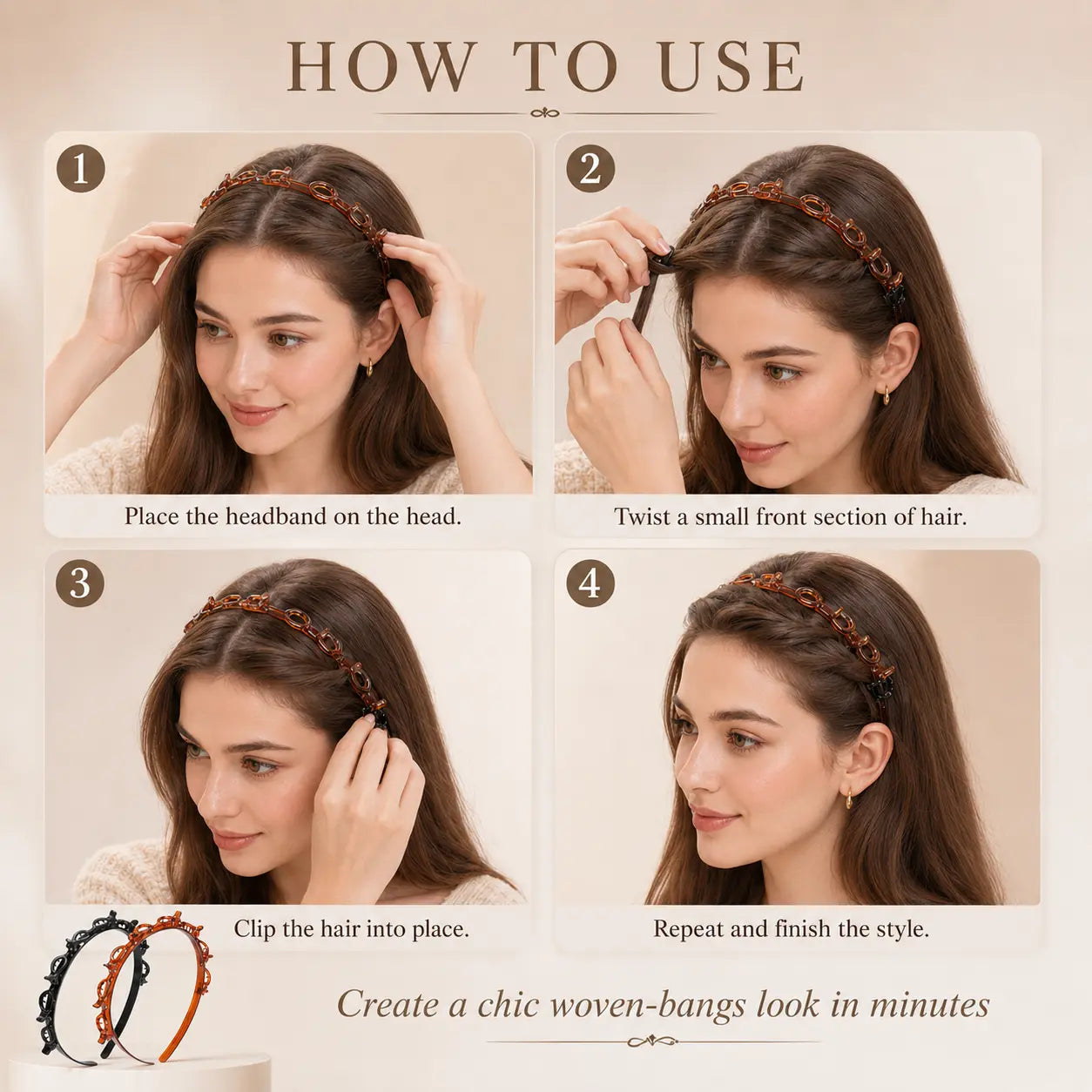 HOW TO USE

1

Place the headband on the head.

2

Twist a small front section of hair.

3

Clip the hair into place.

4

Repeat and finish the style.

Create a chic woven-bangs look in minutes